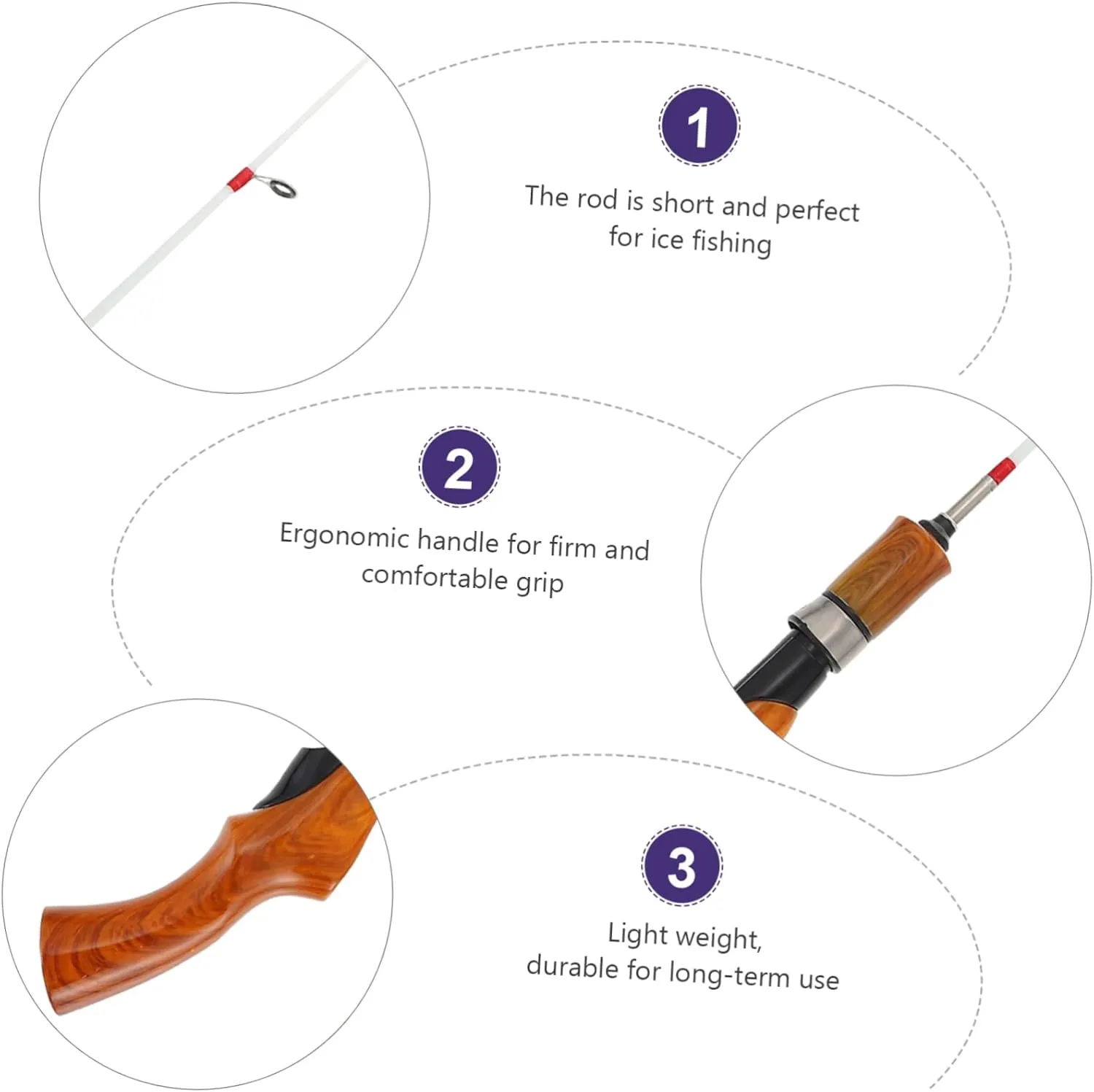 1

The rod is short and perfect for ice fishing

2

Ergonomic handle for firm and comfortable grip

3

Light weight, durable for long-term use