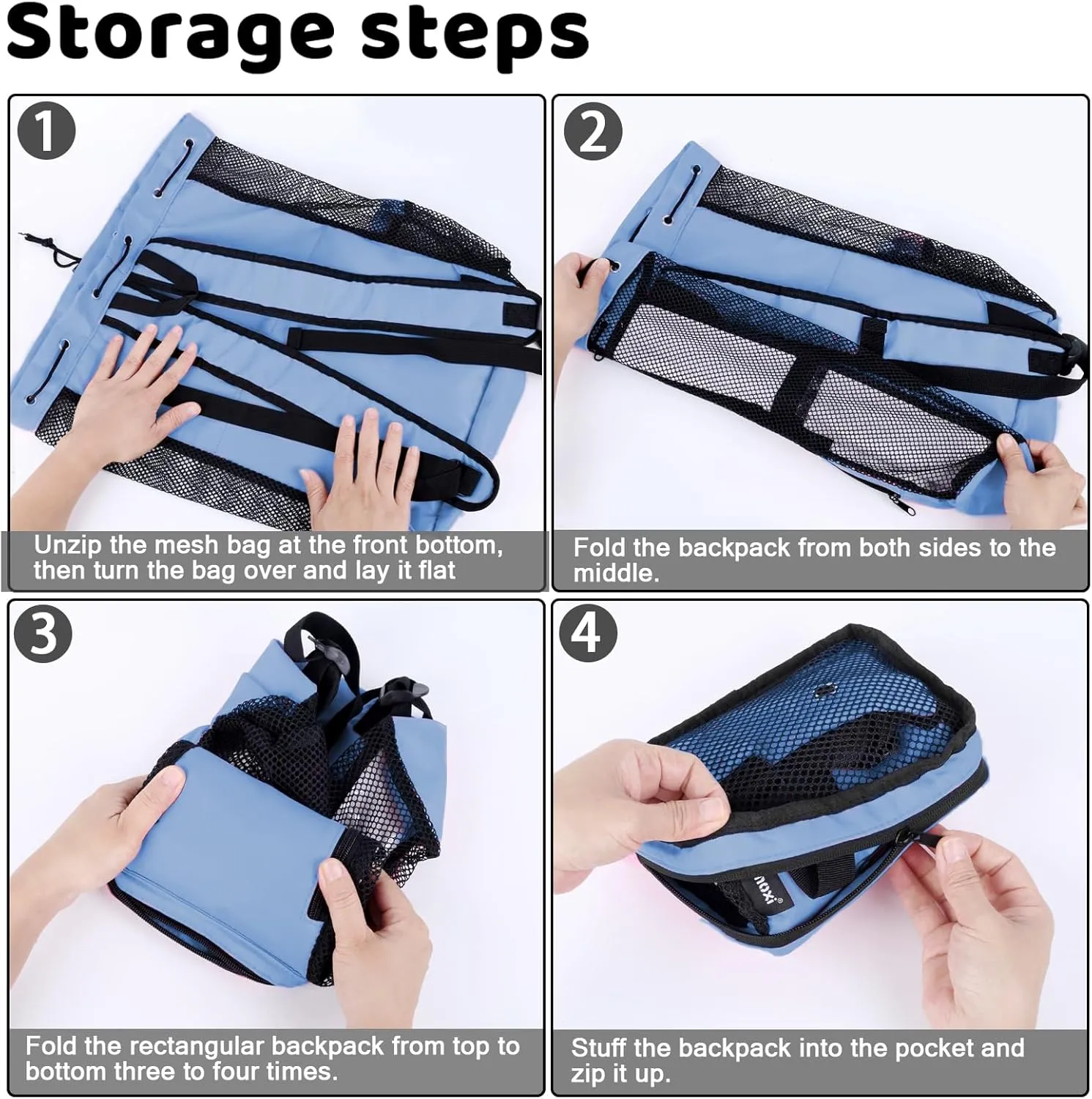 Storage steps

1

Unzip the mesh bag at the front bottom, then turn the bag over and lay it flat

2

Fold the backpack from both sides to the middle.

3

Fold the rectangular backpack from top to bottom three to four times.

4

Stuff the backpack into the pocket and zip it up.