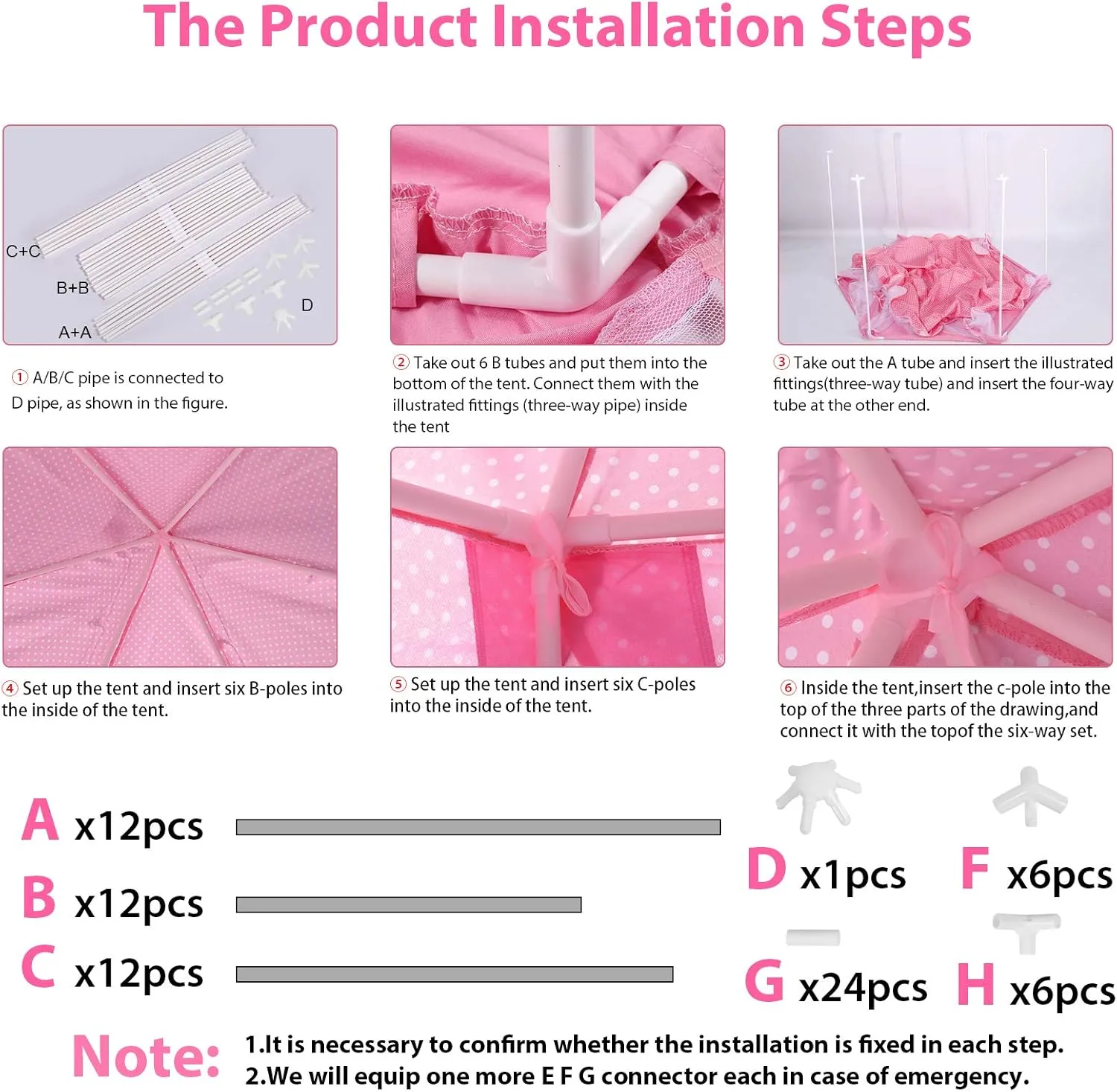 The Product Installation Steps

C+C
B+B
A+A
D

① A/B/C pipe is connected to D pipe, as shown in the figure.

② Take out 6 B tubes and put them into the bottom of the tent. Connect them with the illustrated fittings (three-way pipe) inside the tent

③ Take out the A tube and insert the illustrated fittings(three-way tube) and insert the four-way tube at the other end.

④ Set up the tent and insert six B-poles into the inside of the tent.

⑤ Set up the tent and insert six C-poles into the inside of the tent.

⑥ Inside the tent,insert the c-pole into the top of the three parts of the drawing,and connect it with the topof the six-way set.

A x12pcs
B x12pcs
C x12pcs
D x1pcs
F x6pcs
G x24pcs
H x6pcs

Note: 1.It is necessary to confirm whether the installation is fixed in each step.
2.We will equip one more E F G connector each in case of emergency.