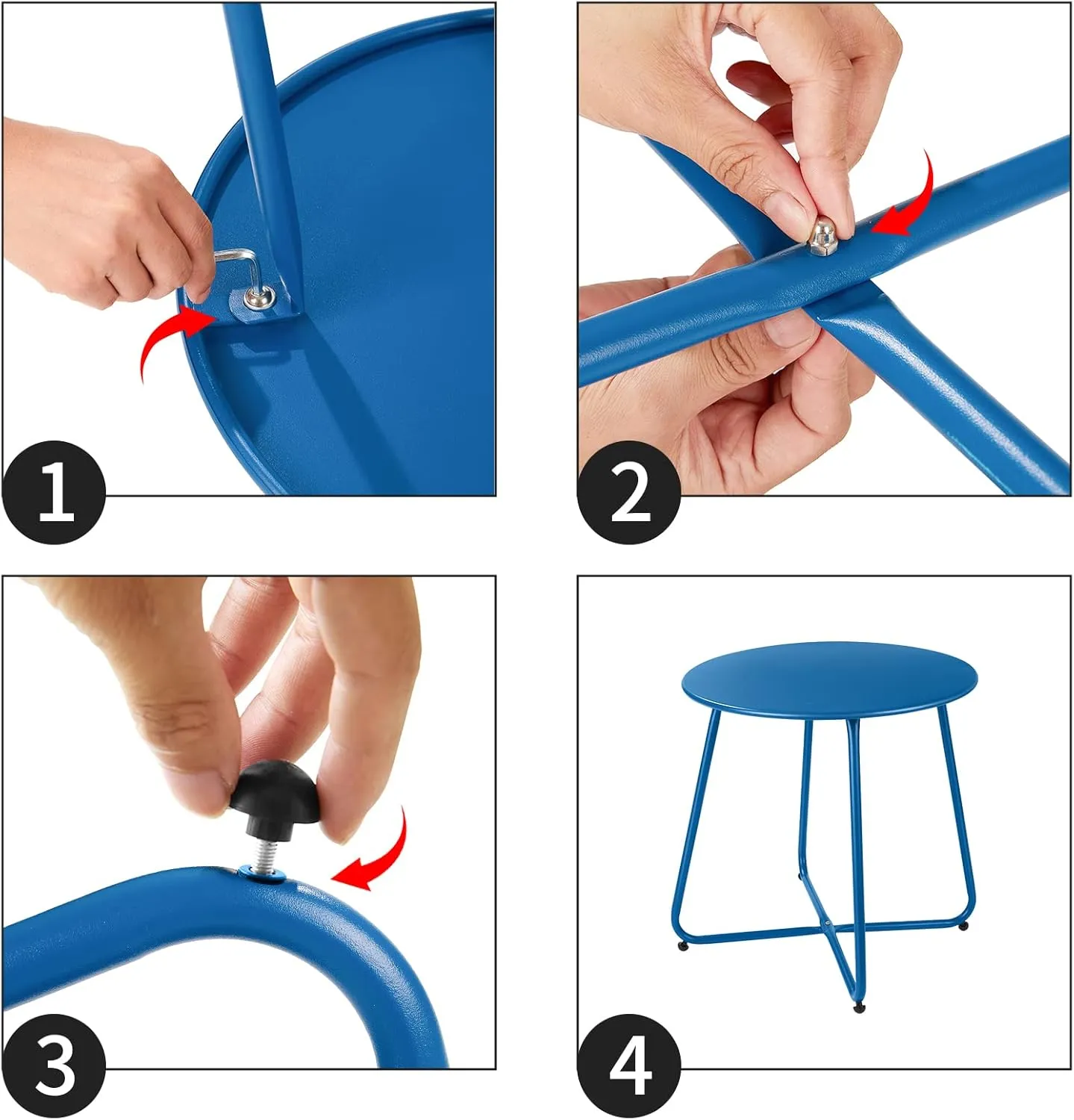 1

2

3

4