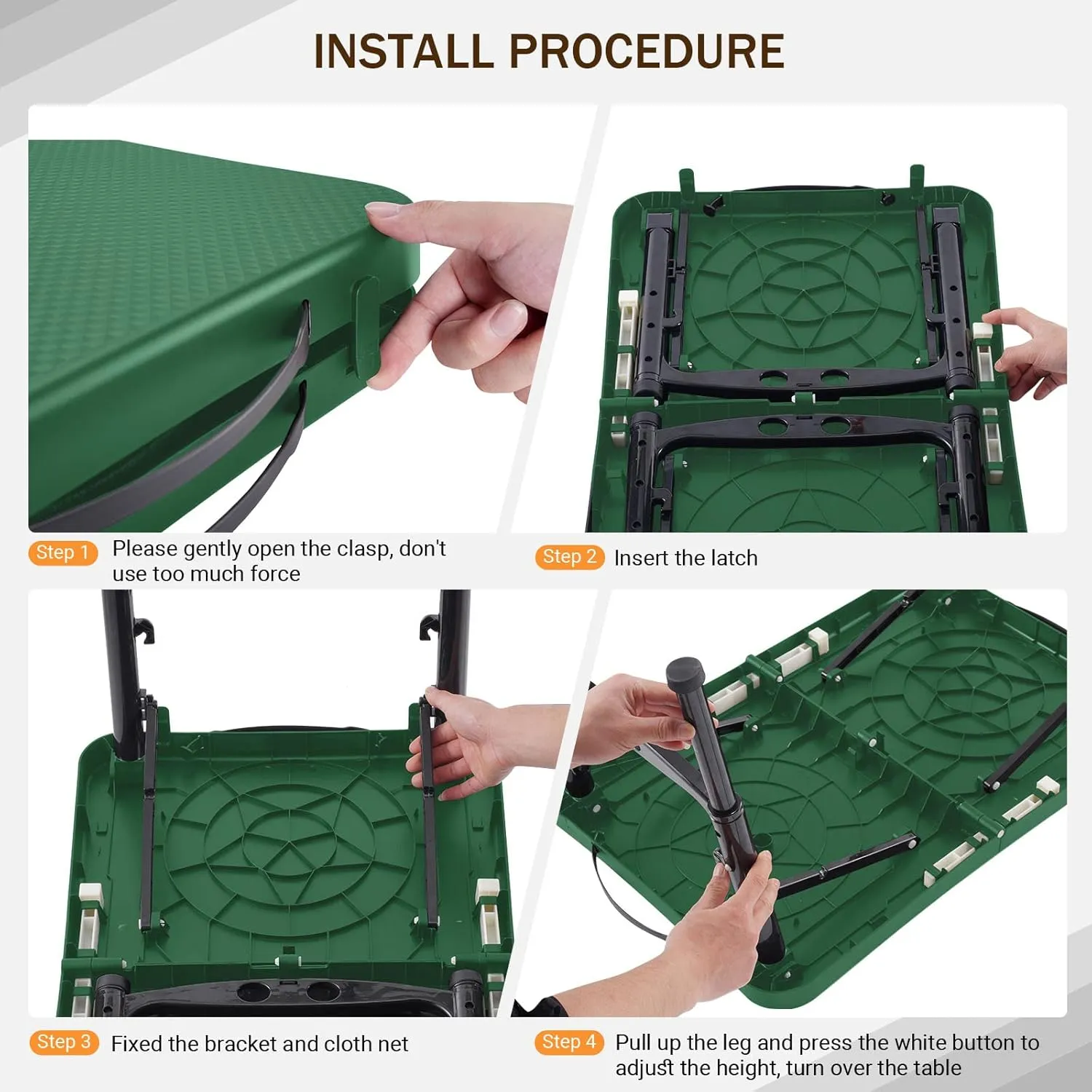 INSTALL PROCEDURE

Step 1 Please gently open the clasp, don't use too much force

Step 2 Insert the latch

Step 3 Fixed the bracket and cloth net

Step 4 Pull up the leg and press the white button to adjust the height, turn over the table