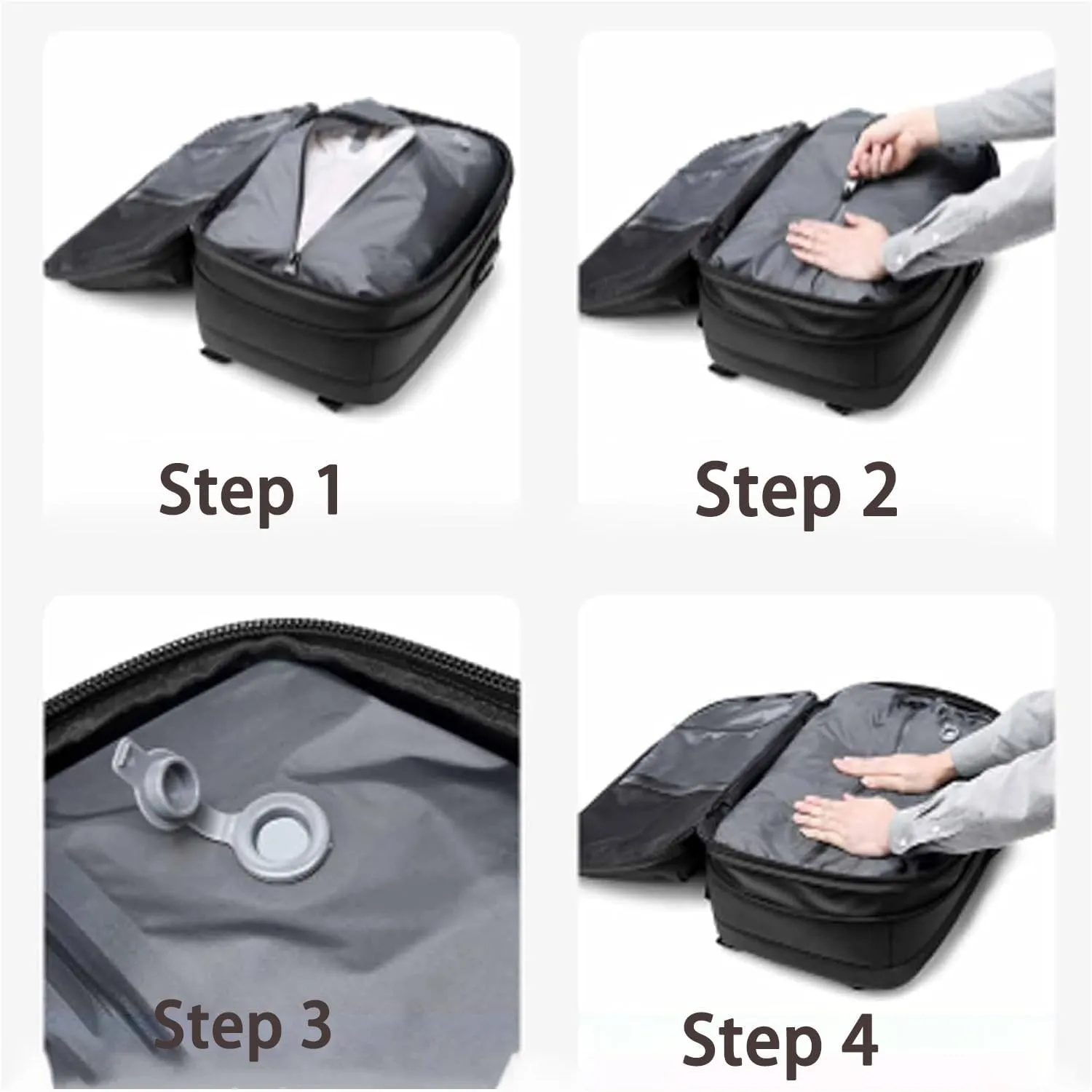 Step 1

Step 2

Step 3

Step 4