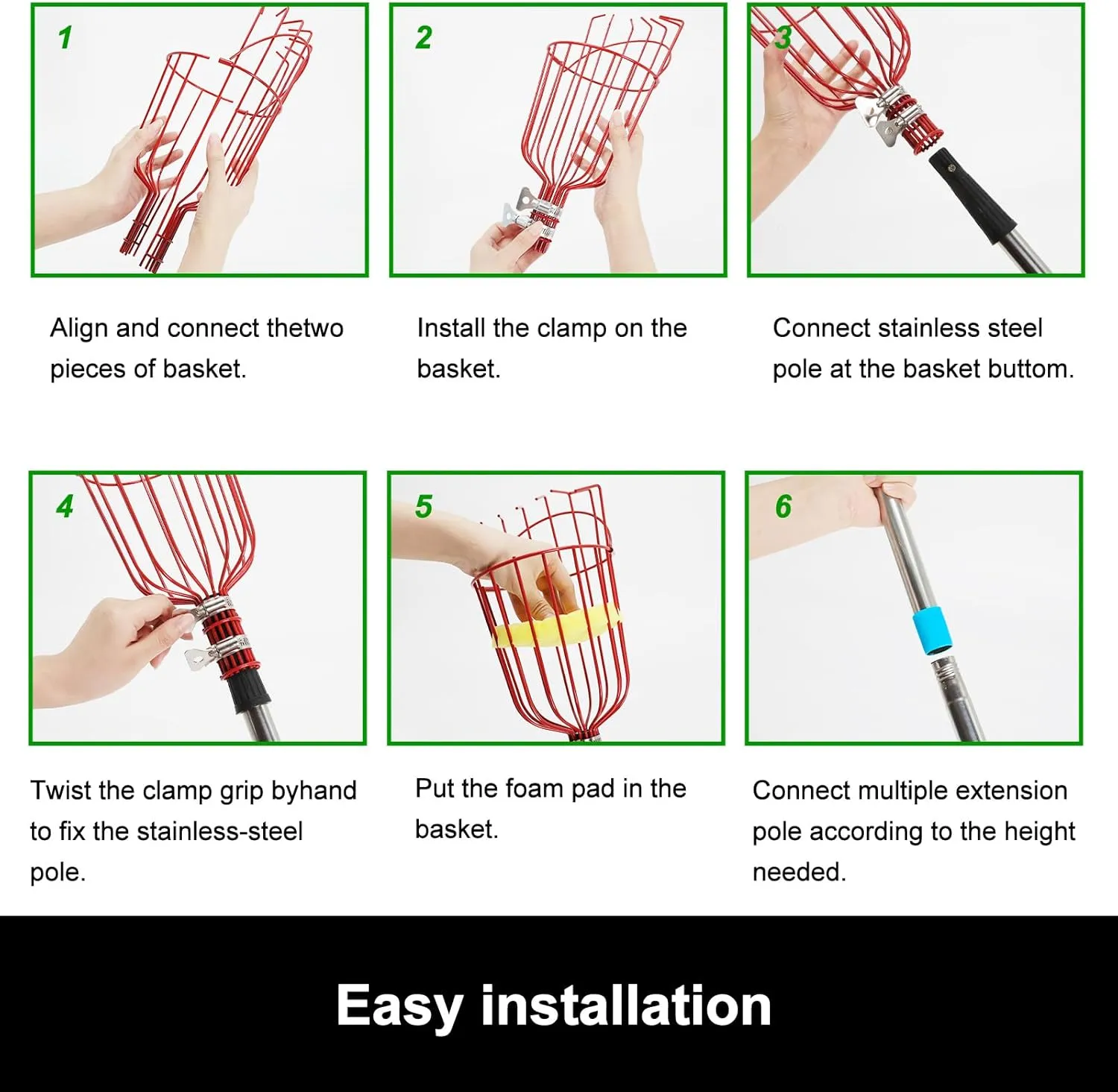 1

Align and connect thetwo pieces of basket.

2

Install the clamp on the basket.

3

Connect stainless steel pole at the basket buttom.

4

Twist the clamp grip byhand to fix the stainless-steel pole.

5

Put the foam pad in the basket.

6

Connect multiple extension pole according to the height needed.

Easy installation