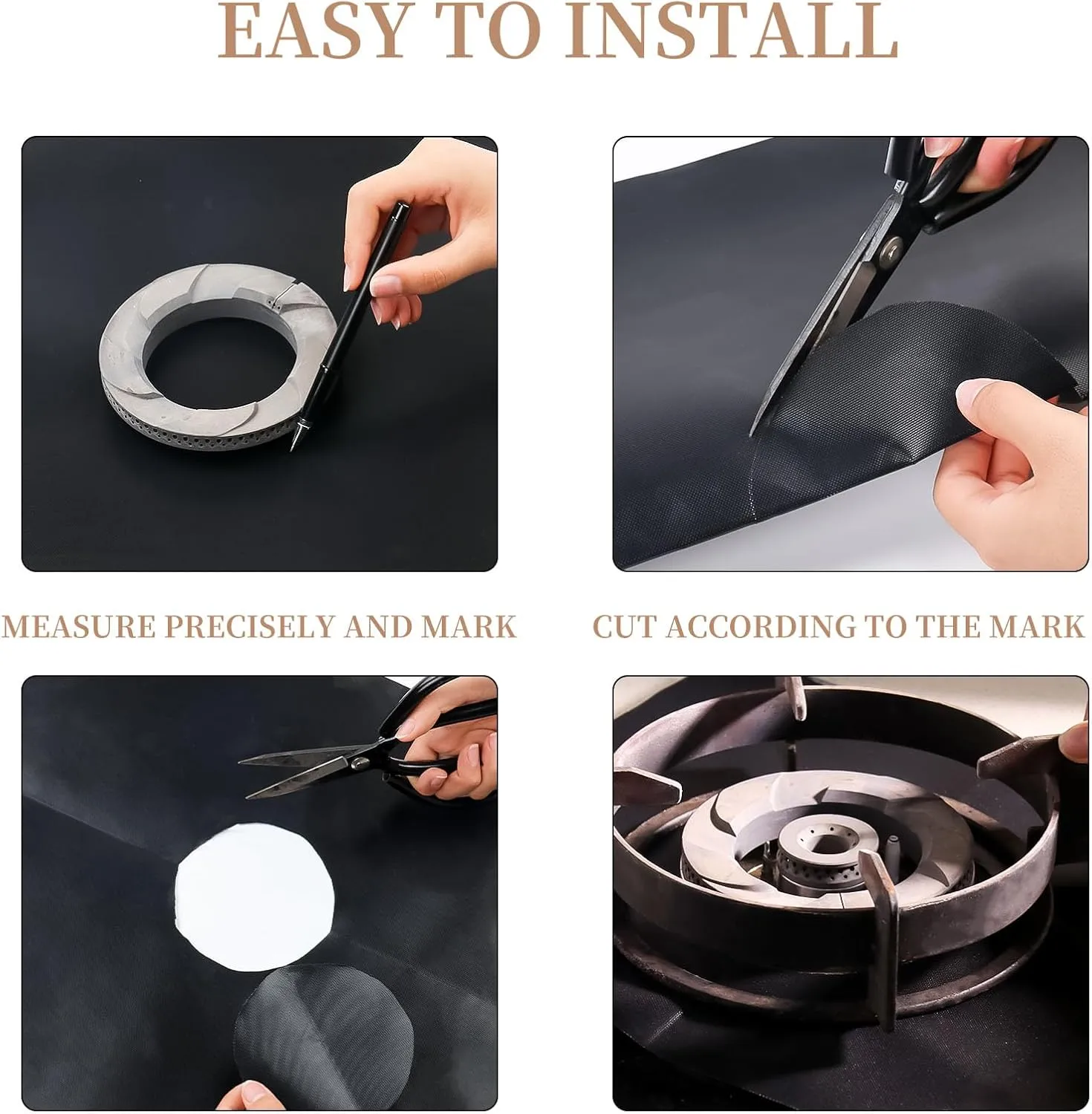 EASY TO INSTALL

MEASURE PRECISELY AND MARK

CUT ACCORDING TO THE MARK