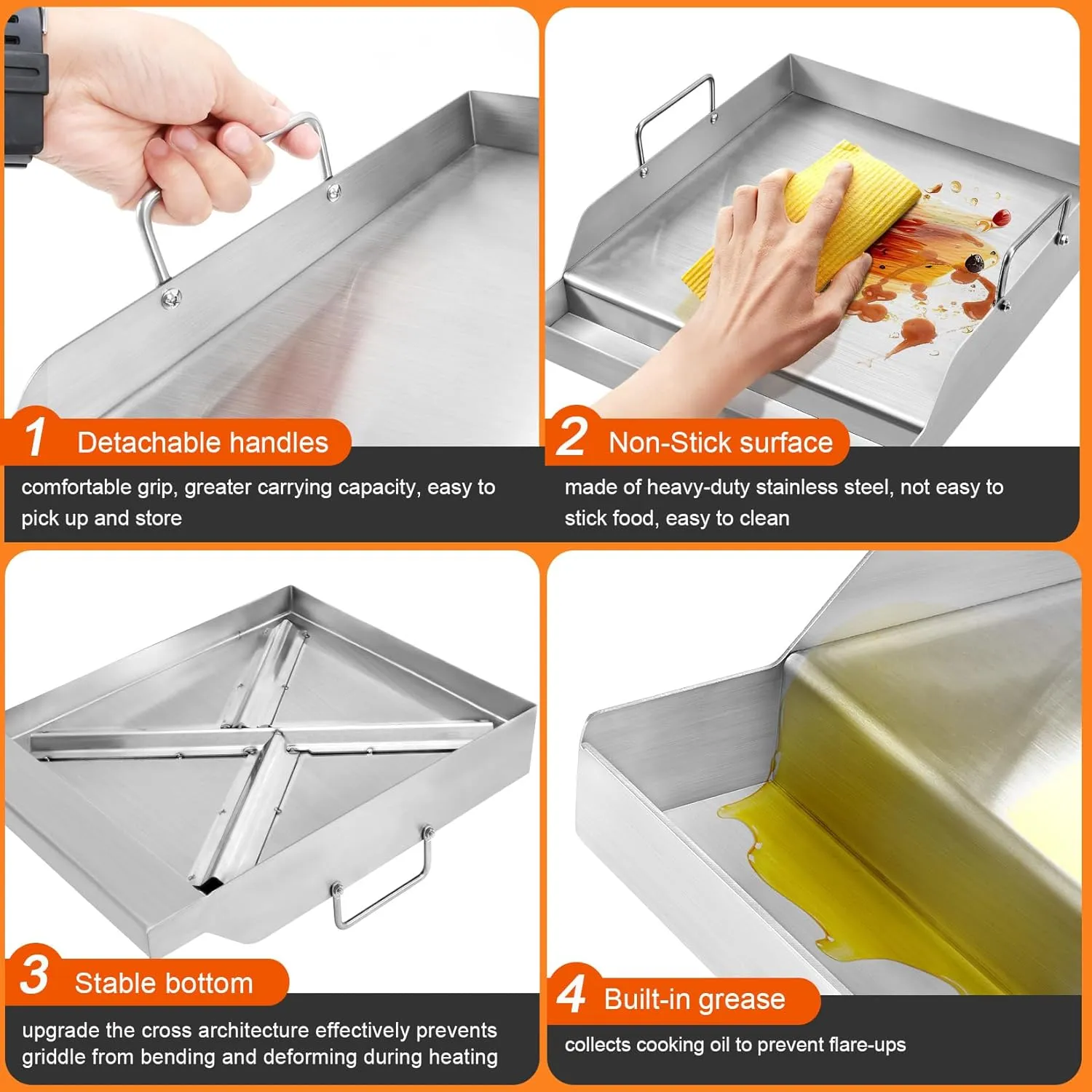 1 Detachable handles

comfortable grip, greater carrying capacity, easy to pick up and store

2 Non-Stick surface

made of heavy-duty stainless steel, not easy to stick food, easy to clean

3 Stable bottom

upgrade the cross architecture effectively prevents griddle from bending and deforming during heating

4 Built-in grease

collects cooking oil to prevent flare-ups