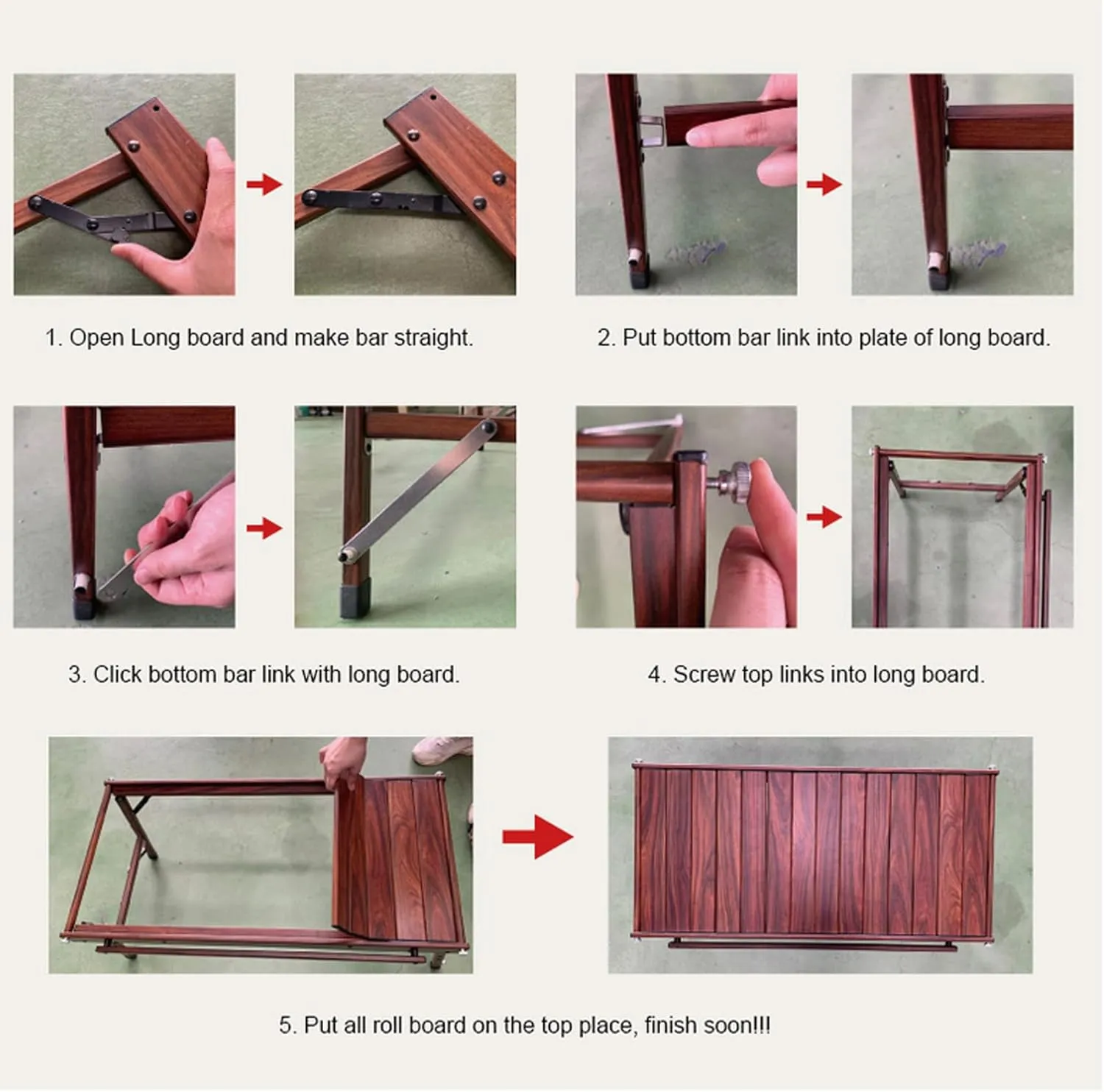 1. Open Long board and make bar straight.

2. Put bottom bar link into plate of long board.

3. Click bottom bar link with long board.

4. Screw top links into long board.

5. Put all roll board on the top place, finish soon!!!