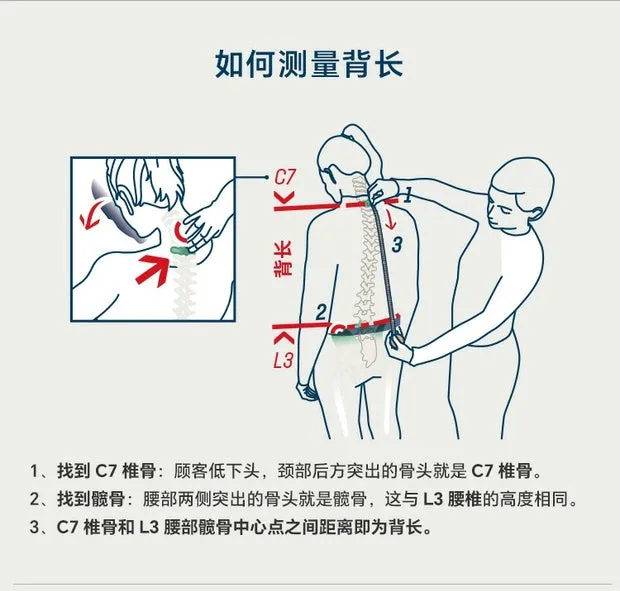 如何测量背长

C7

1

3

背长

2

L3

1、找到 C7 椎骨：顾客低下头，颈部后方突出的骨头就是 C7 椎骨。

2、找到髋骨：腰部两侧突出的骨头就是髋骨，这与 L3 腰椎的高度相同。

3、C7 椎骨和 L3 腰部髋骨中心点之间距离即为背长。