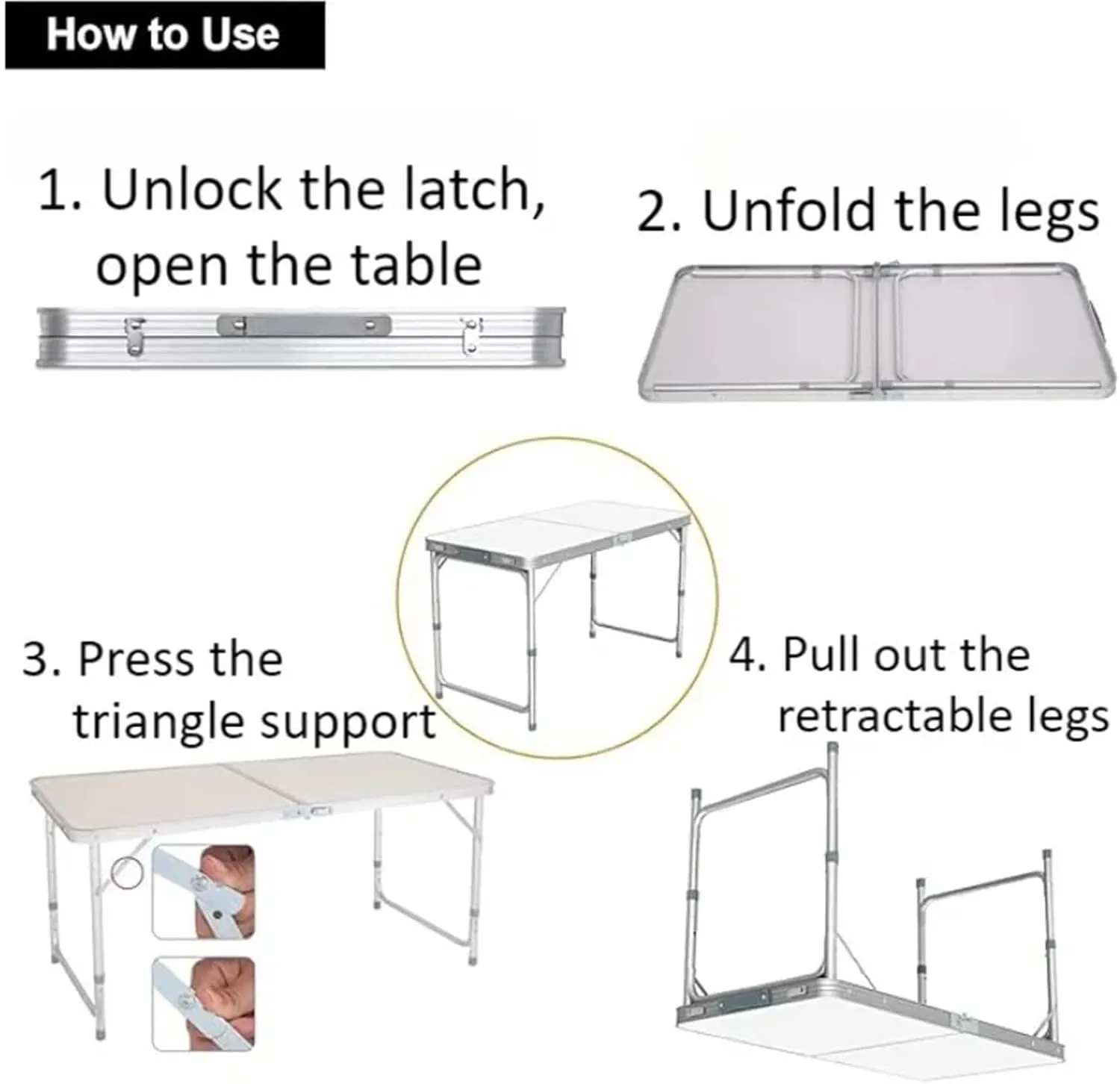 How to Use

1. Unlock the latch, open the table

2. Unfold the legs

3. Press the triangle support

4. Pull out the retractable legs