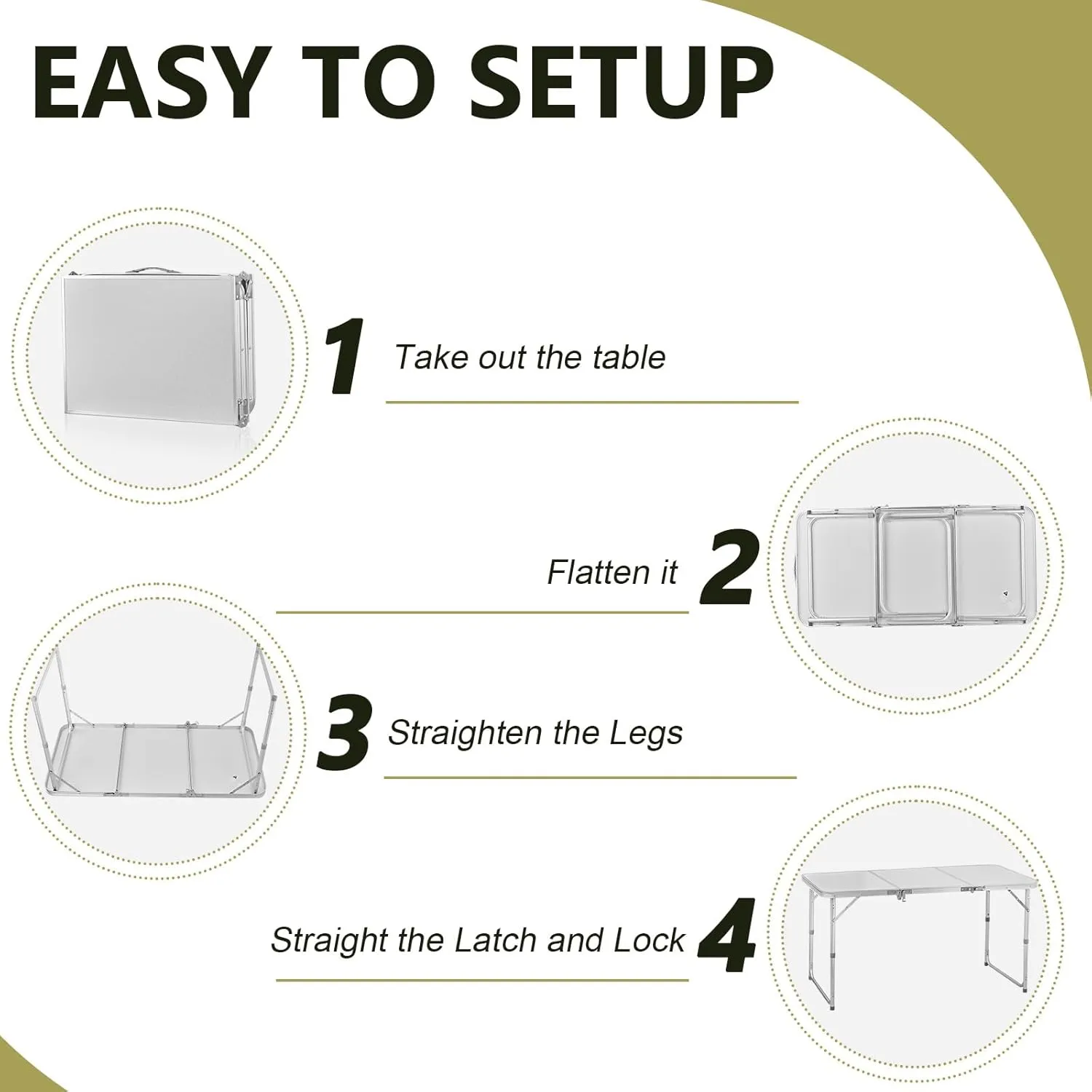 EASY TO SETUP

1 Take out the table

Flatten it 2

3 Straighten the Legs

Straight the Latch and Lock 4