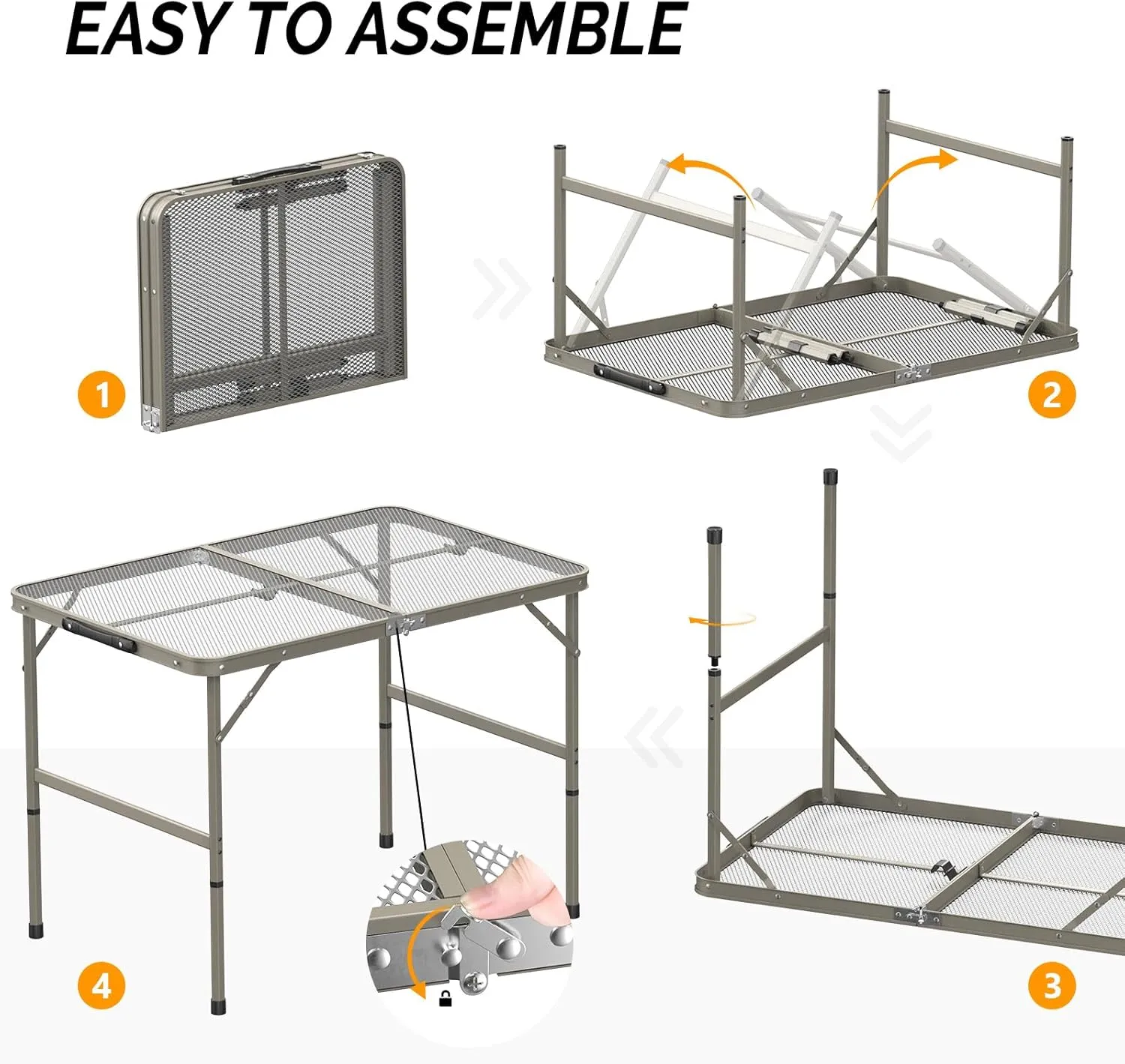 EASY TO ASSEMBLE

1

2

4

3