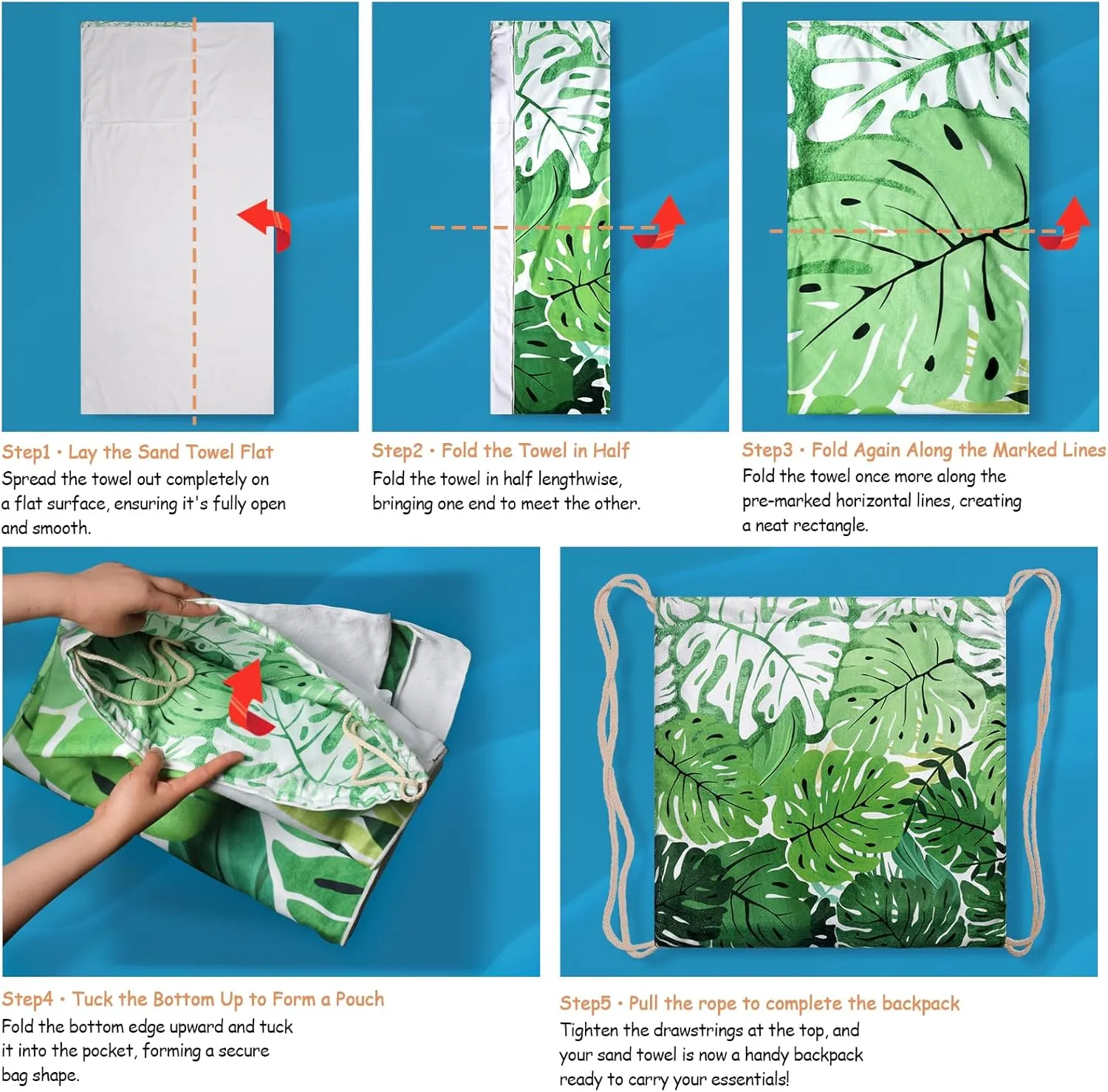 Step1 · Lay the Sand Towel Flat
Spread the towel out completely on a flat surface, ensuring it's fully open and smooth.

Step2 · Fold the Towel in Half
Fold the towel in half lengthwise, bringing one end to meet the other.

Step3 · Fold Again Along the Marked Lines
Fold the towel once more along the pre-marked horizontal lines, creating a neat rectangle.

Step4 · Tuck the Bottom Up to Form a Pouch
Fold the bottom edge upward and tuck it into the pocket, forming a secure bag shape.

Step5 · Pull the rope to complete the backpack
Tighten the drawstrings at the top, and your sand towel is now a handy backpack ready to carry your essentials!